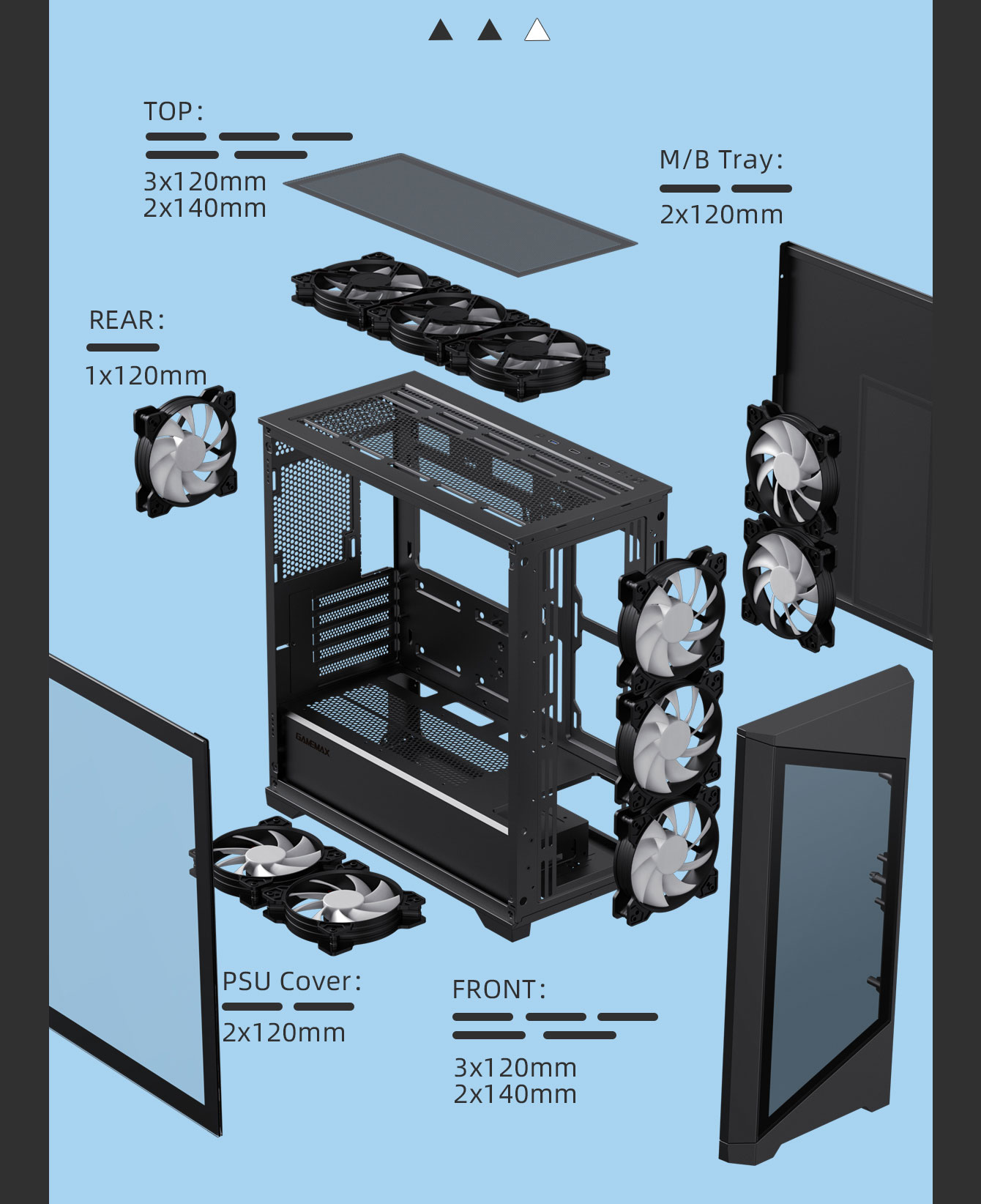 TOP:

3x120mm
2x140mm

M/B Tray:

2x120mm

REAR:

1x120mm

GAMEMAX

PSU Cover:

2x120mm

FRONT:

3x120mm
2x140mm